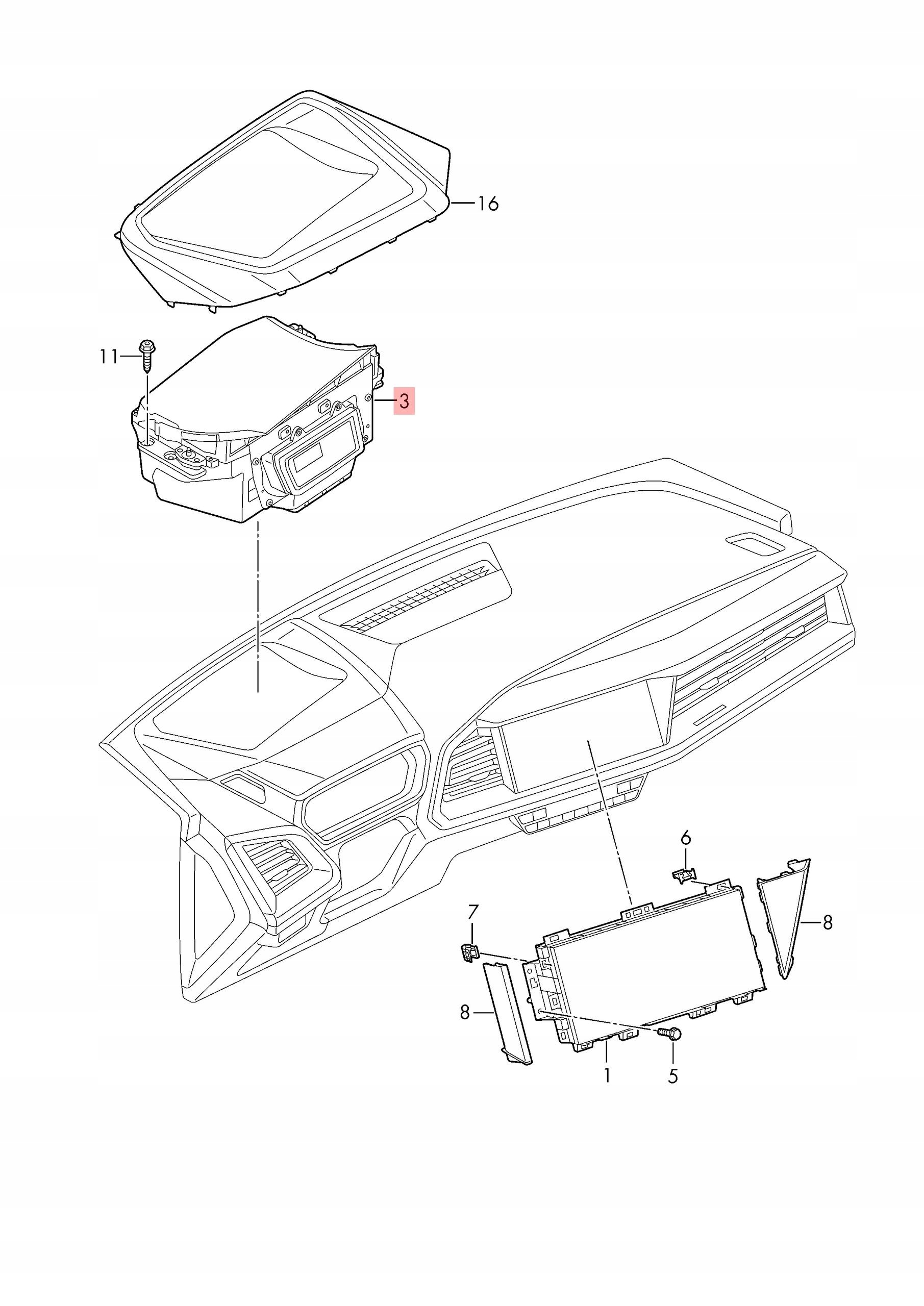 16
11
3
6
7
8
8
1
5