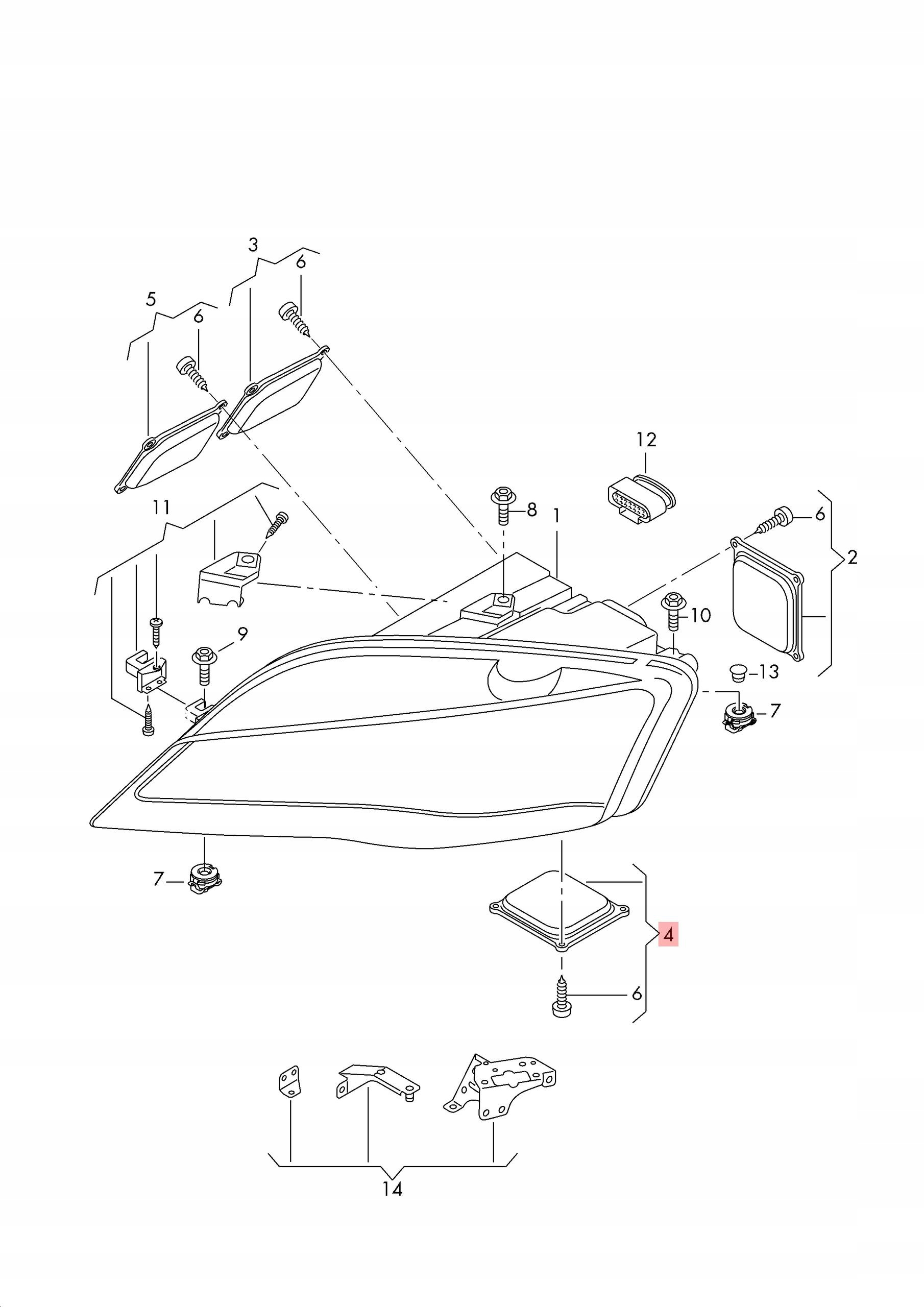 3
6
5
6
12
11
8
1
6
2
10
9
13
7
7
4
6
14