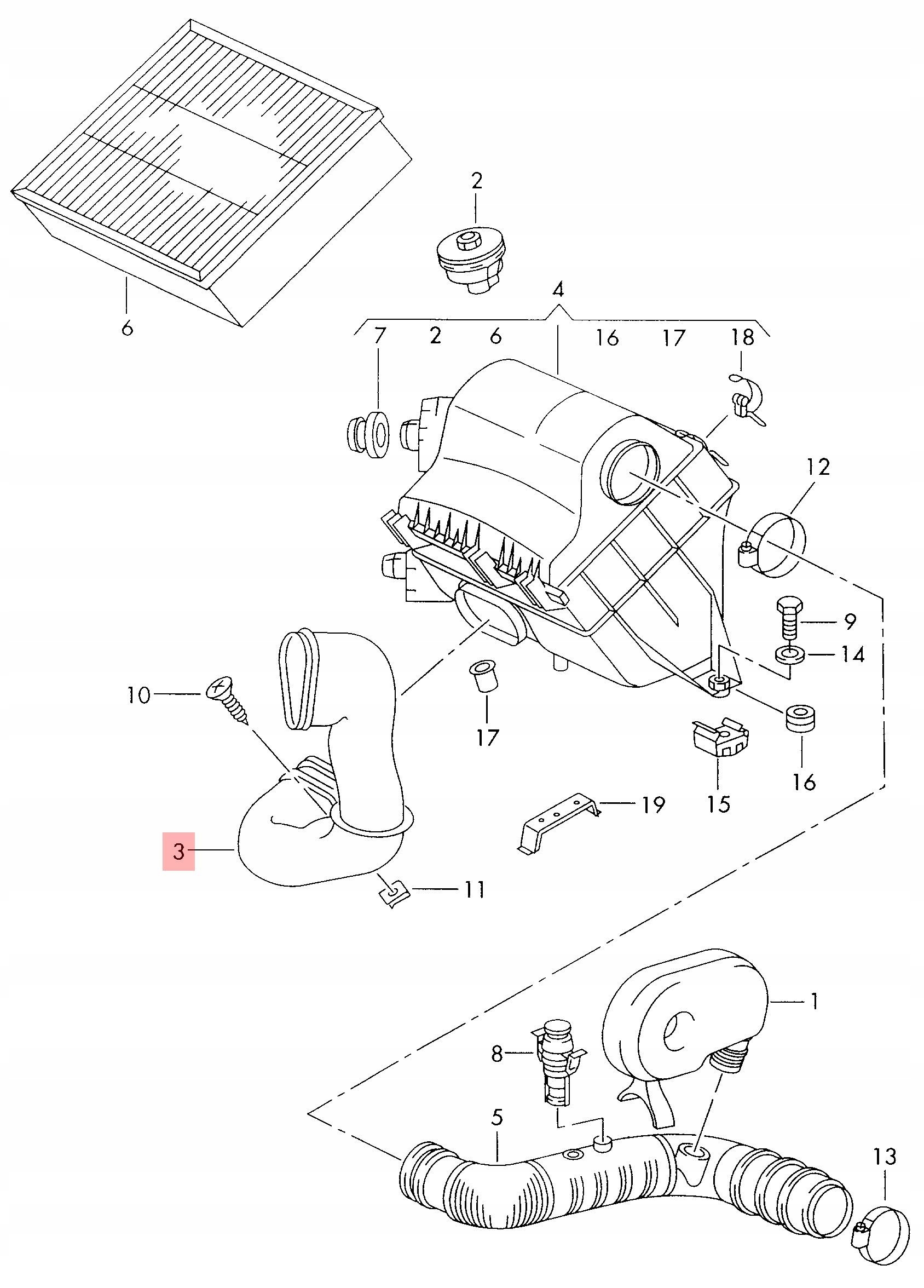 2

6

4

7 2 6 16 17 18

12

9

14

10

17

16

15

19

3

11

1

8

5

13