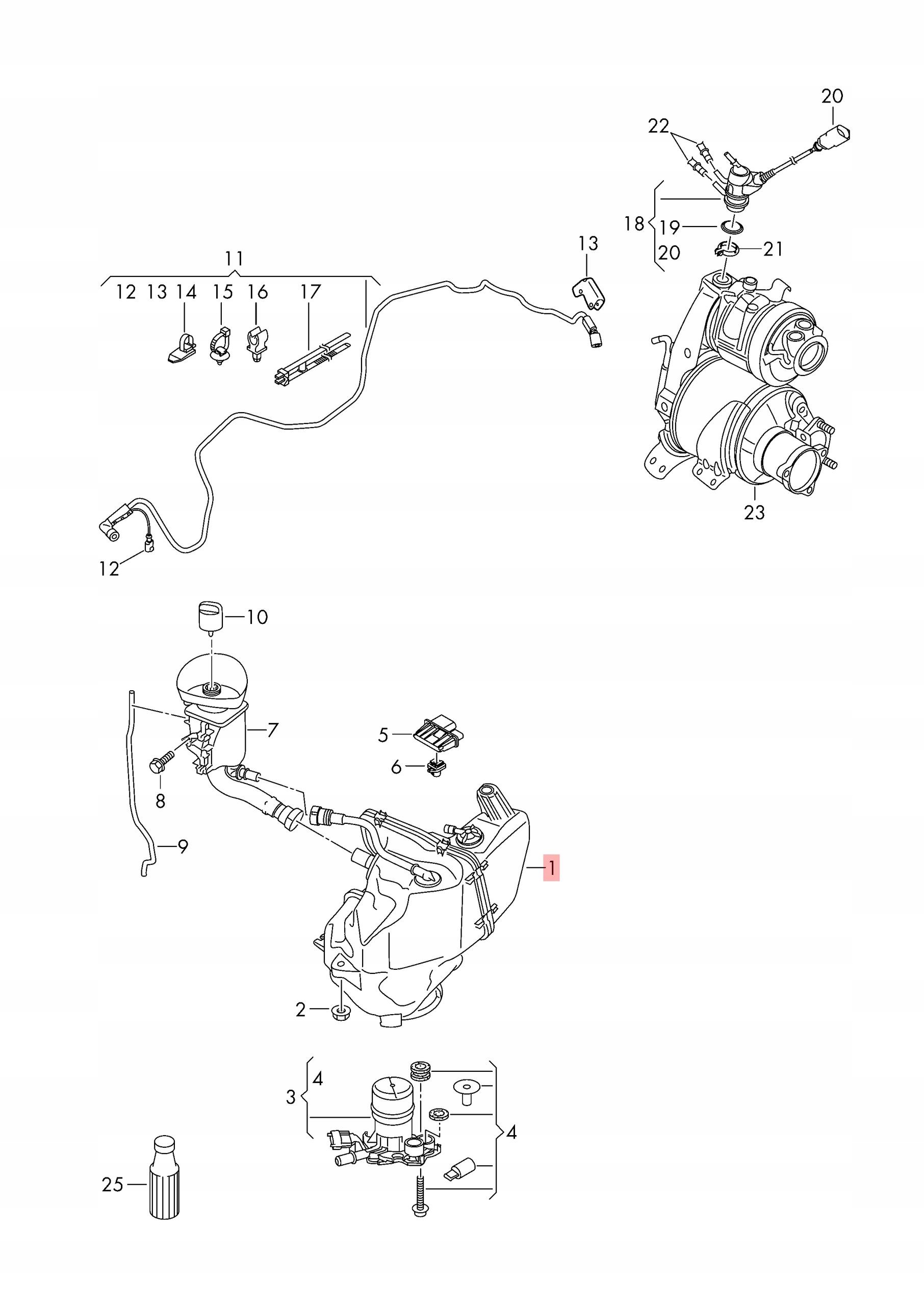 20
22
18
19
20
21
13
11
12 13 14 15 16 17
23
12
10
7
5
6
8
9
1
2
3
4
4
25