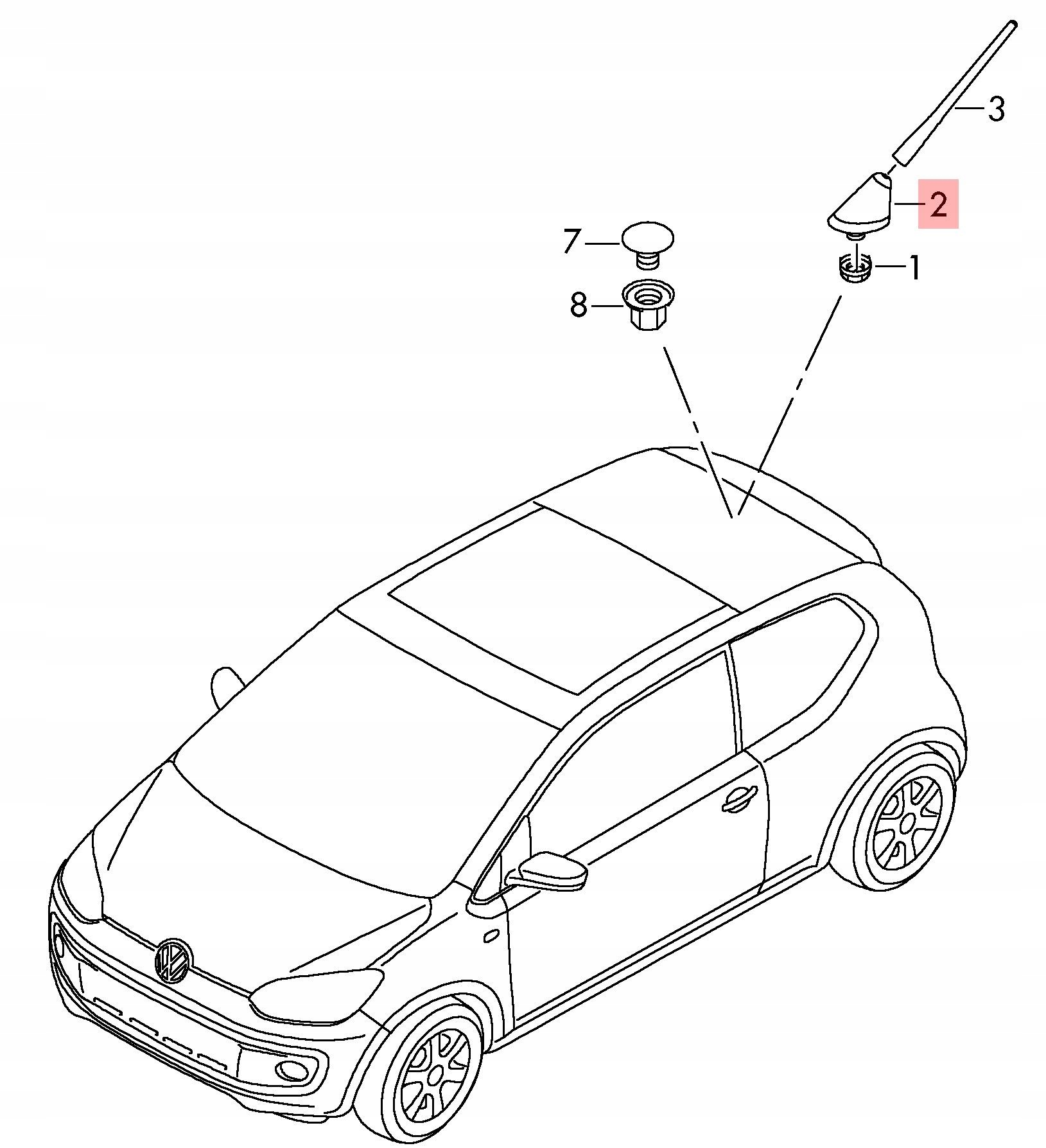 3
2
7
1
8