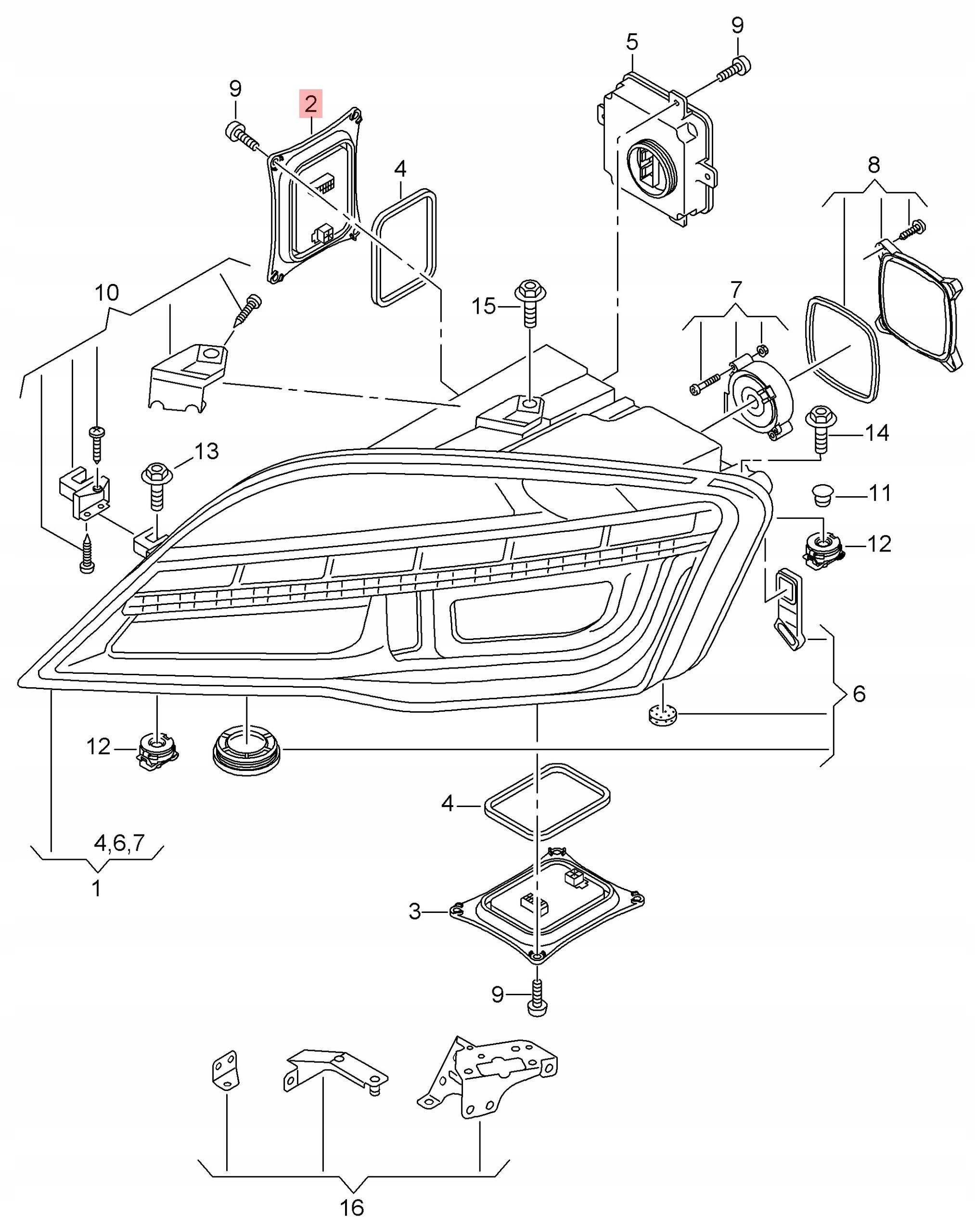 9
5
9
2
4
8
10
15
7
13
14
11
12
6
12
4
4,6,7
1
3
9
16